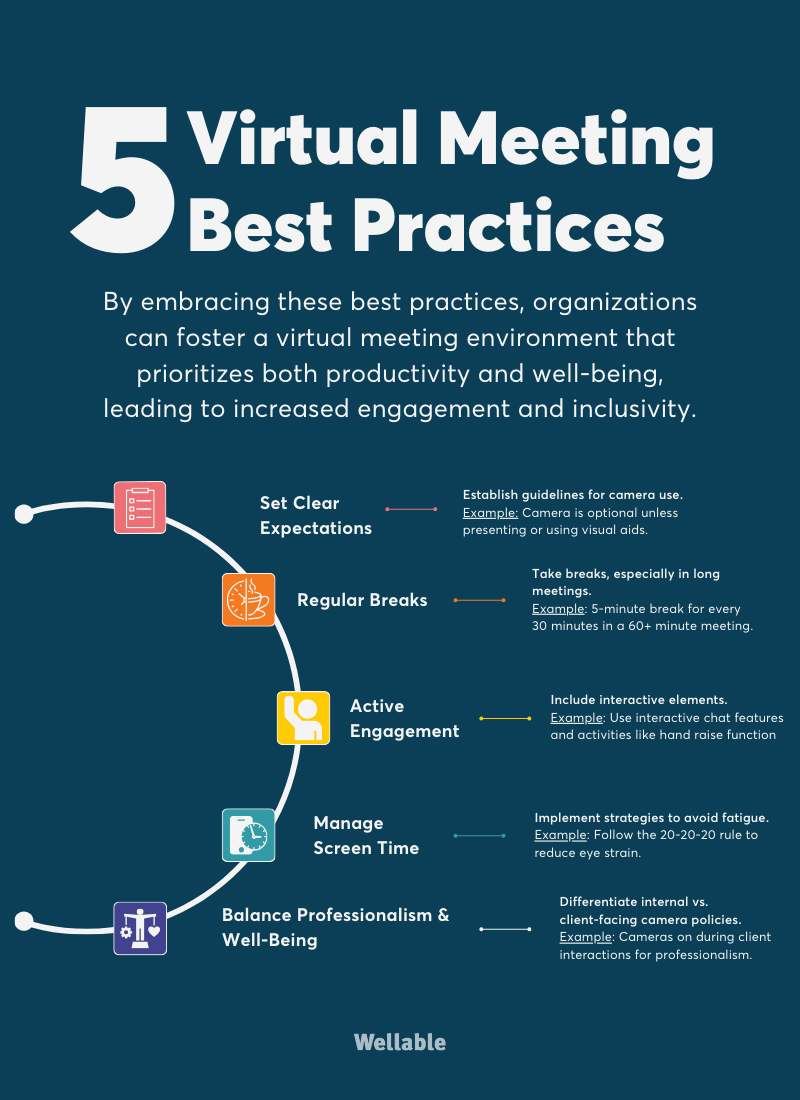 5 Virtual Meeting Best Practices

By embracing these best practices, organizations can foster a virtual meeting environment that prioritizes both productivity and well-being, leading to increased engagement and inclusivity.

Set Clear Expectations

Establish guidelines for camera use.
Example: Camera is optional unless presenting or using visual aids.

Regular Breaks

Take breaks, especially in long meetings.
Example: 5-minute break for every 30 minutes in a 60+ minute meeting.

Active Engagement

Include interactive elements.
Example: Use interactive chat features and activities like hand raise function

Manage Screen Time

Implement strategies to avoid fatigue.
Example: Follow the 20-20-20 rule to reduce eye strain.

Balance Professionalism & Well-Being

Differentiate internal vs. client-facing camera policies.
Example: Cameras on during client interactions for professionalism.

Wellable